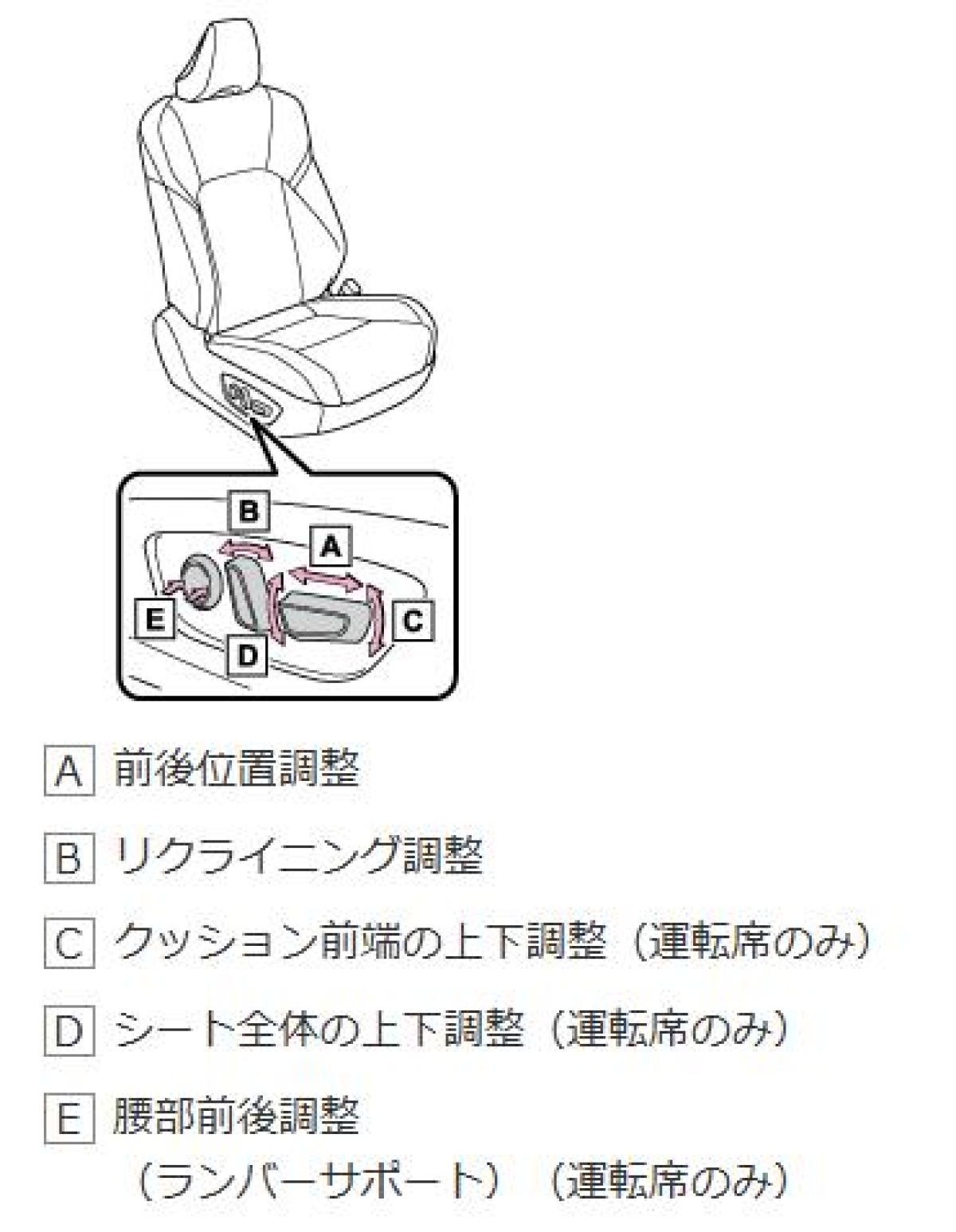 B
A
E
C
D

A 前後位置調整

B リクライニング調整

C クッション前端の上下調整（運転席のみ）

D シート全体の上下調整（運転席のみ）

E 腰部前後調整
（ランバーサポート）（運転席のみ）